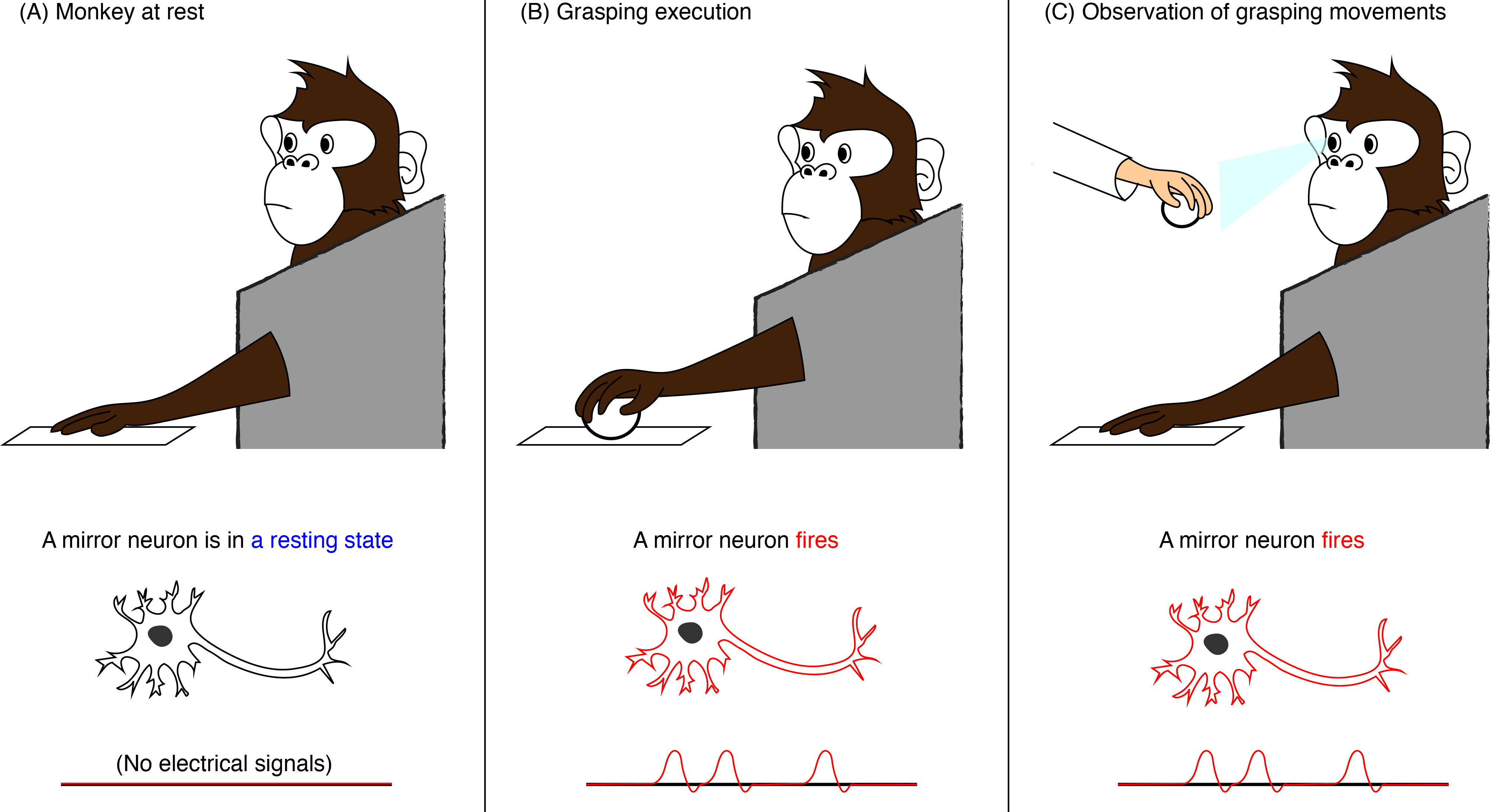 (A) Monkey at rest

A mirror neuron is in a resting state

(No electrical signals)

(B) Grasping execution

A mirror neuron fires

(C) Observation of grasping movements

A mirror neuron fires